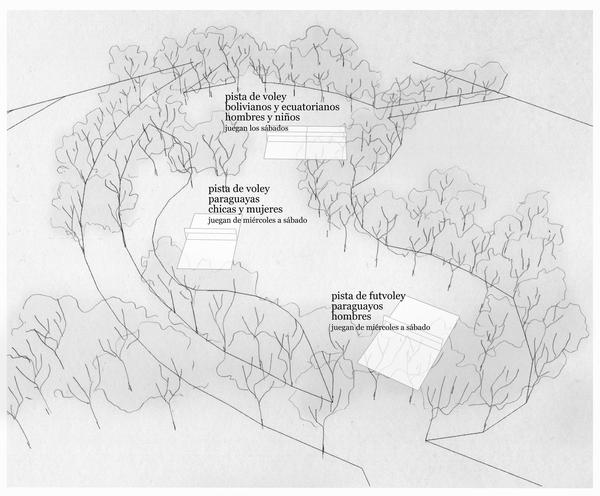 pista de voley
bolivianos y ecuatorianos
hombres y niños
juegan los sábados

pista de voley
paraguayas
chicas y mujeres
juegan de miércoles a sábado

pista de futvoley
paraguayos
hombres
juegan de miércoles a sábado